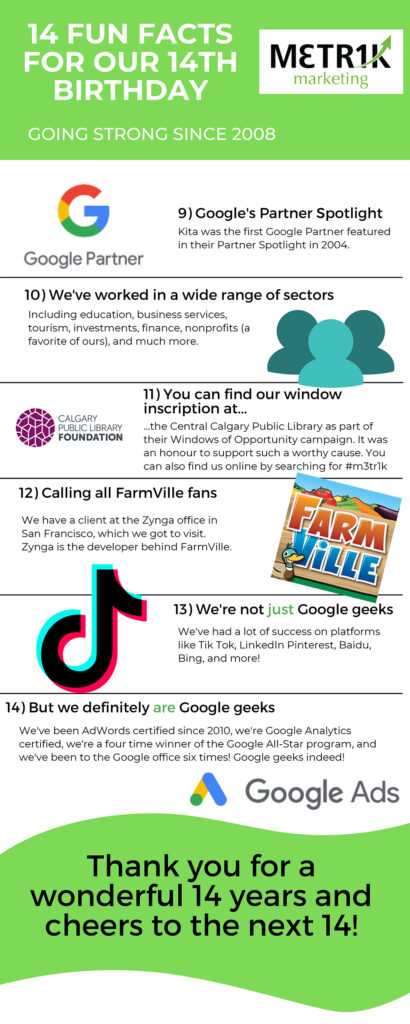 14 FUN FACTS FOR OUR 14TH BIRTHDAY

METR1K marketing

GOING STRONG SINCE 2008

Google Partner

9) Google's Partner Spotlight

Kita was the first Google Partner featured in their Partner Spotlight in 2004.

10) We've worked in a wide range of sectors

Including education, business services, tourism, investments, finance, nonprofits (a favorite of ours), and much more.

CALGARY PUBLIC LIBRARY FOUNDATION

11) You can find our window inscription at...

...the Central Calgary Public Library as part of their Windows of Opportunity campaign. It was an honour to support such a worthy cause. You can also find us online by searching for #m3tr1k

12) Calling all FarmVille fans

We have a client at the Zynga office in San Francisco, which we got to visit. Zynga is the developer behind FarmVille.

FARM VILLE

13) We're not just Google geeks

We've had a lot of success on platforms like Tik Tok, LinkedIn Pinterest, Baidu, Bing, and more!

14) But we definitely are Google geeks

We've been AdWords certified since 2010, we're Google Analytics certified, we're a four time winner of the Google All-Star program, and we've been to the Google office six times! Google geeks indeed!

Google Ads

Thank you for a wonderful 14 years and cheers to the next 14!